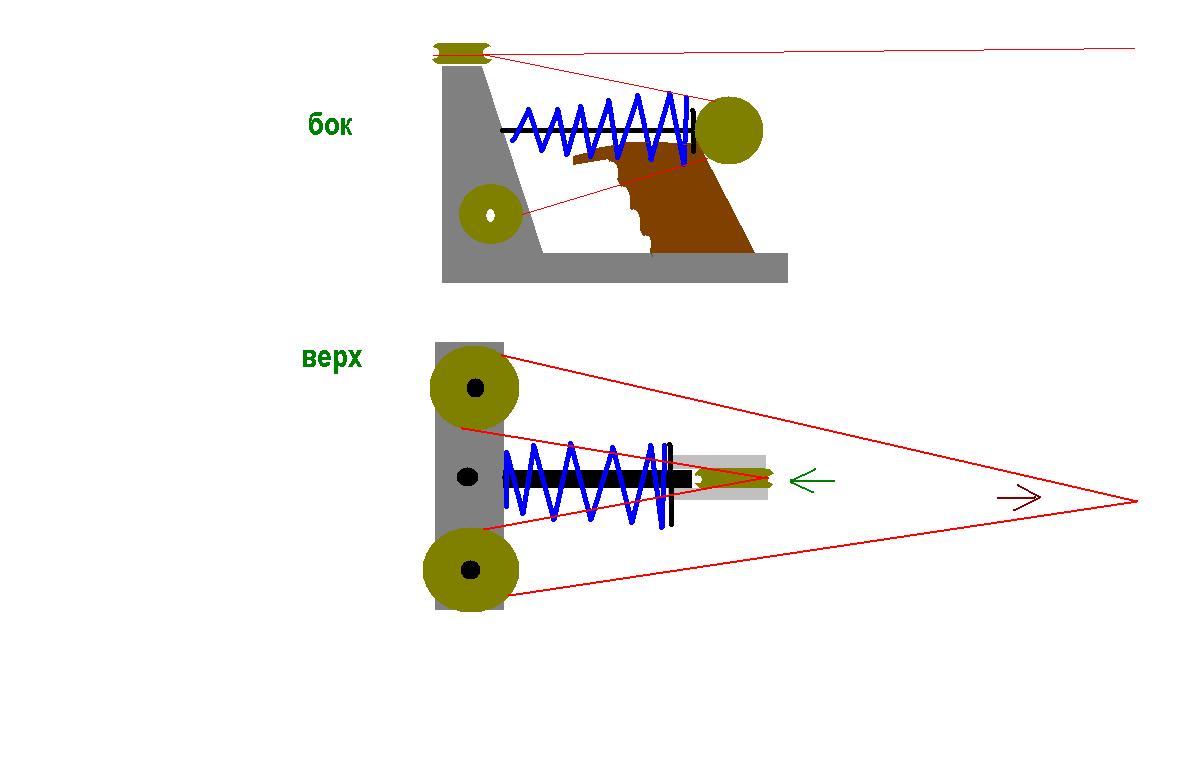 бок

верх