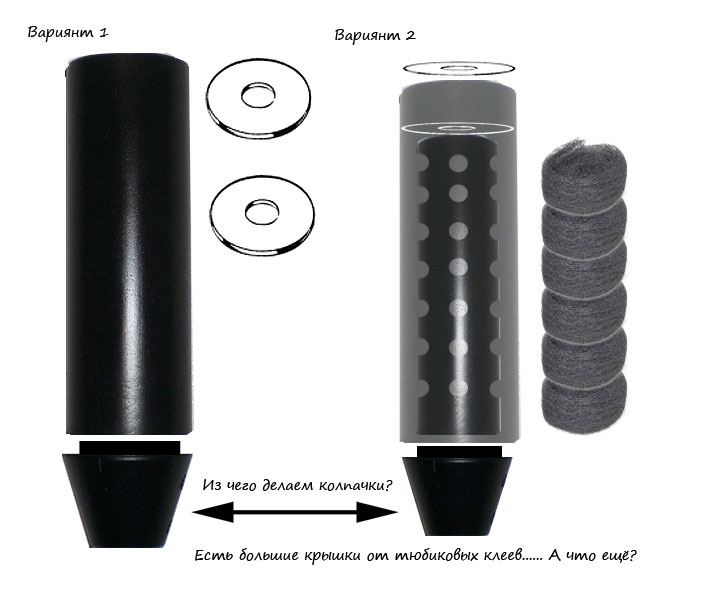 Вариянт 1

Вариянт 2

Из чего делаем колпачки?

Есть большие крышки от тюбиковых клеев...... А что ещё?